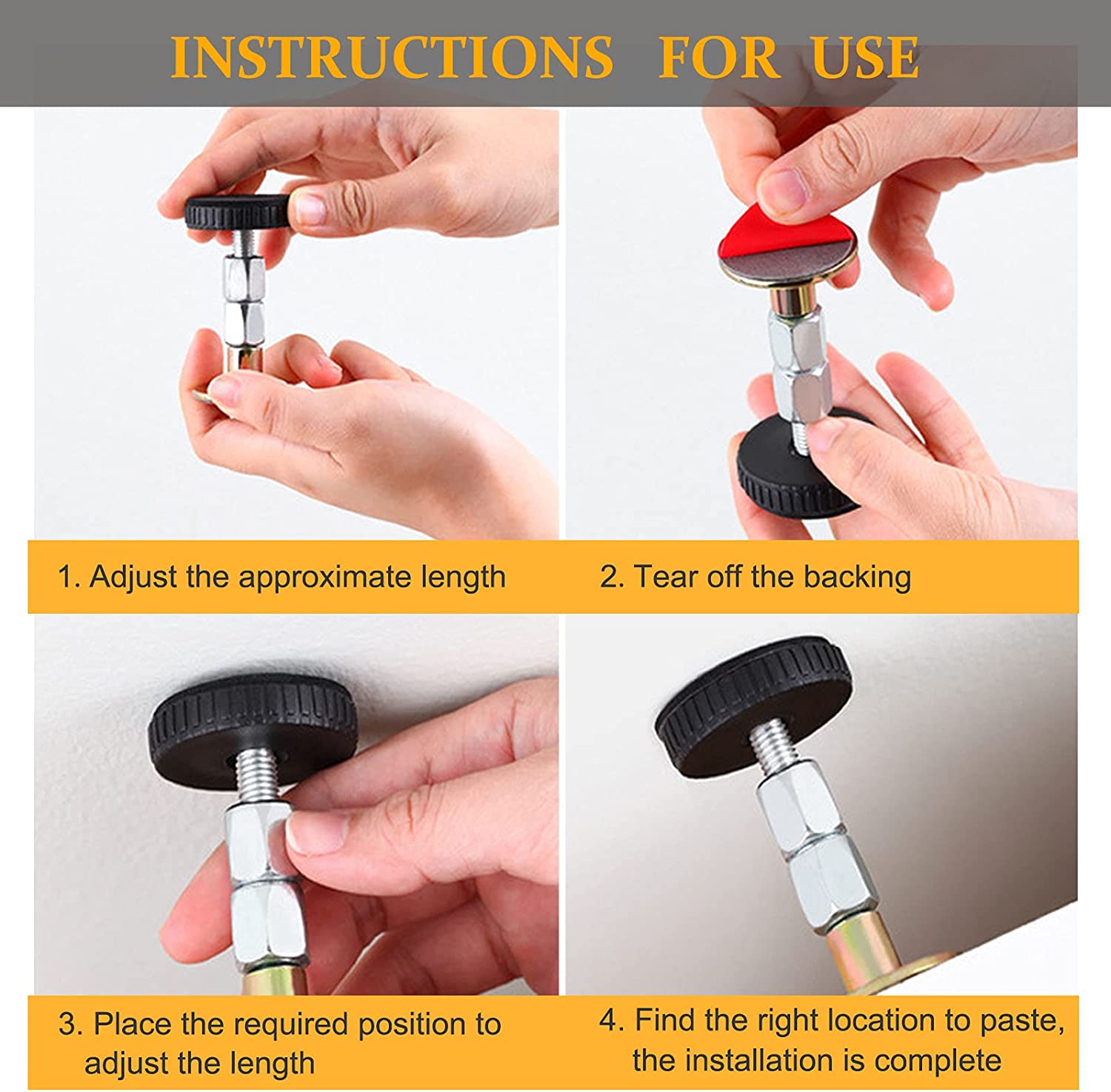 INSTRUCTIONS FOR USE

1. Adjust the approximate length

2. Tear off the backing

3. Place the required position to adjust the length

4. Find the right location to paste, the installation is complete